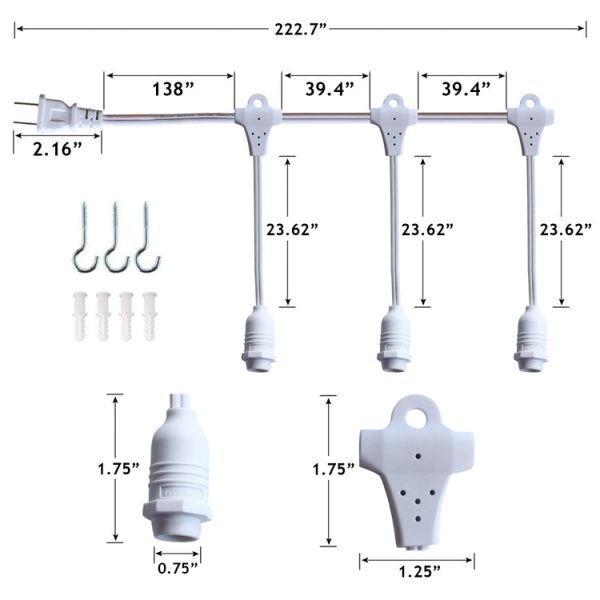 222.7”

138”

39.4”

39.4”

2.16”

23.62”

23.62”

23.62”

1.75”

1.75”

0.75”

1.25”